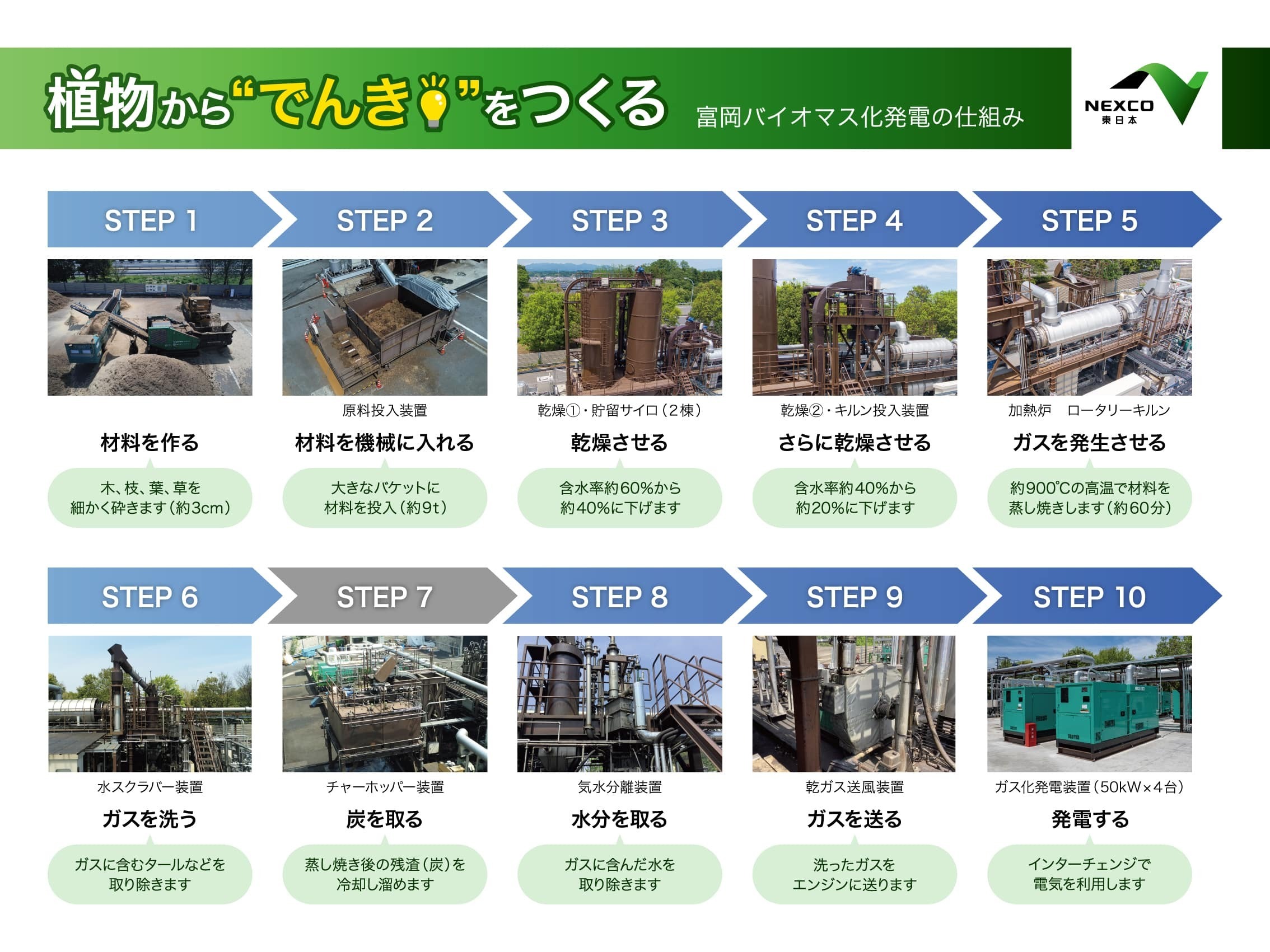 植物から“でんき”をつくる 富岡バイオマス化発電の仕組み

NEXCO 東日本

STEP 1

材料を作る

木、枝、葉、草を細かく砕きます（約3cm）

STEP 2

原料投入装置

材料を機械に入れる

大きなバケットに材料を投入（約9t）

STEP 3

乾燥①・貯留サイロ（2棟）

乾燥させる

含水率約60%から約40%に下げます

STEP 4

乾燥②・キルン投入装置

さらに乾燥させる

含水率約40%から約20%に下げます

STEP 5

加熱炉 ロータリーキルン

ガスを発生させる

約900℃の高温で材料を蒸し焼きします（約60分）

STEP 6

水スクラバー装置

ガスを洗う

ガスに含むタールなどを取り除きます

STEP 7

チャーホッパー装置

炭を取る

蒸し焼き後の残渣（炭）を冷却し溜めます

STEP 8

気水分離装置

水分を取る

ガスに含んだ水を取り除きます

STEP 9

乾ガス送風装置

ガスを送る

洗ったガスをエンジンに送ります

STEP 10

ガス化発電装置（50kW×4台）

発電する

インターチェンジで電気を利用します